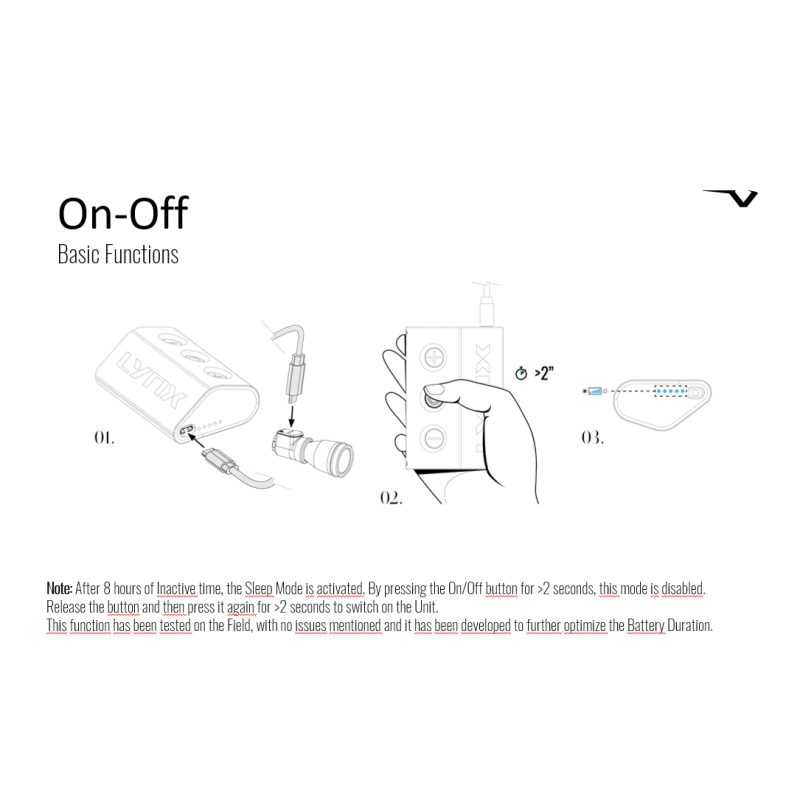 On-Off
Basic Functions

LYNX

01.

LYNX

>2"

02.

03.

Note: After 8 hours of Inactive time, the Sleep Mode is activated. By pressing the On/Off button for >2 seconds, this mode is disabled. Release the button and then press it again for >2 seconds to switch on the Unit.
This function has been tested on the Field, with no issues mentioned and it has been developed to further optimize the Battery Duration.